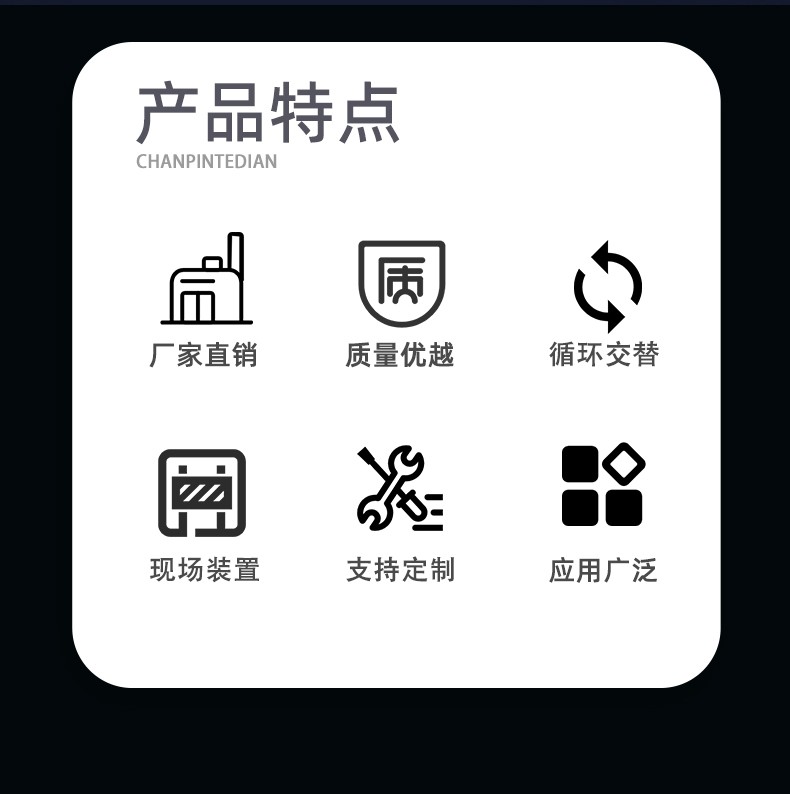 产品特点
CHANPINTEDIAN

质

厂家直销

质量优越

循环交替

现场装置

支持定制

应用广泛